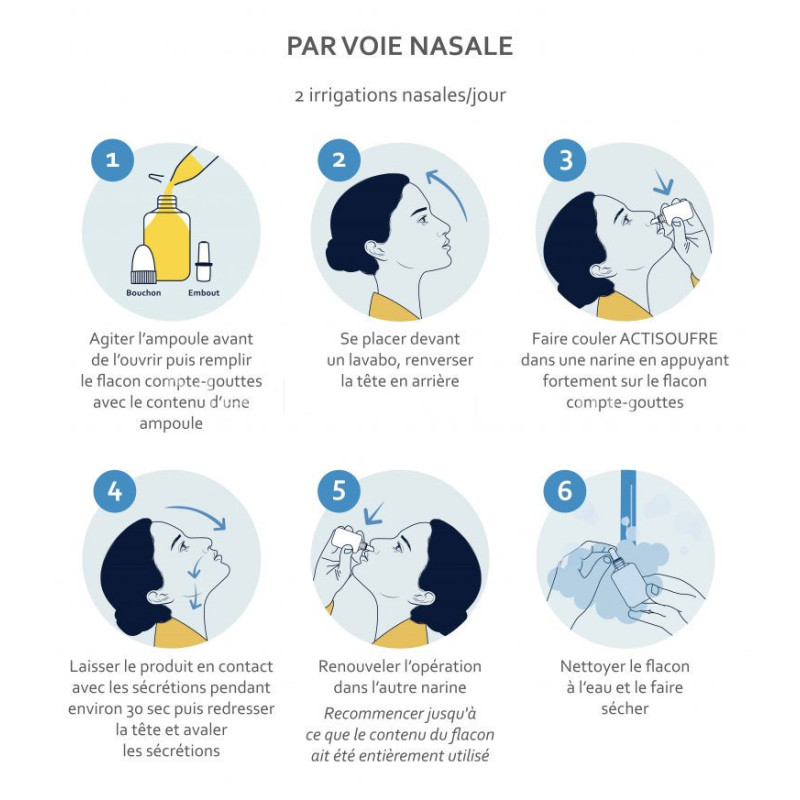 PAR VOIE NASALE

2 irrigations nasales/jour

1

Bouchon

Embout

Agiter l'ampoule avant de l'ouvrir puis remplir le flacon compte-gouttes avec le contenu d'une ampoule

2

Se placer devant un lavabo, renverser la tête en arrière

3

Faire couler ACTISOUFRE dans une narine en appuyant fortement sur le flacon compte-gouttes

4

Laisser le produit en contact avec les sécrétions pendant environ 30 sec puis redresser la tête et avaler les sécrétions

5

Renouveler l'opération dans l'autre narine

Recommencer jusqu'à ce que le contenu du flacon ait été entièrement utilisé

6

Nettoyer le flacon à l'eau et le faire sécher